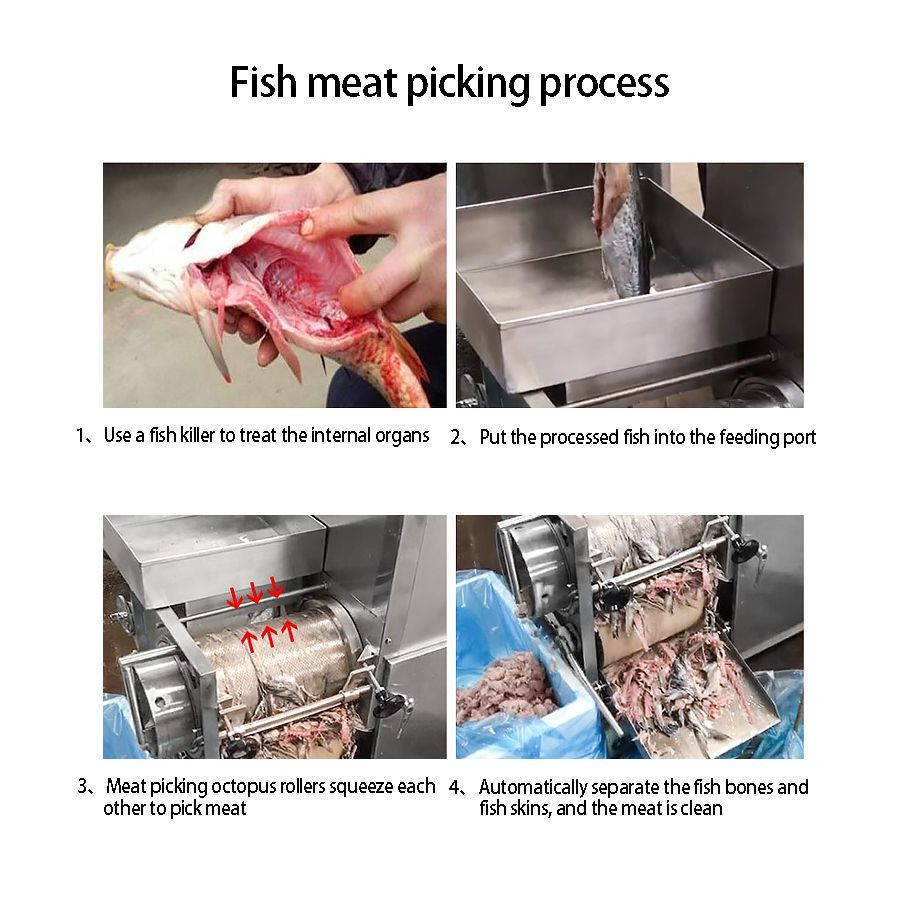 Fish meat picking process

1、Use a fish killer to treat the internal organs

2、Put the processed fish into the feeding port

3、Meat picking octopus rollers squeeze each other to pick meat

4、Automatically separate the fish bones and fish skins, and the meat is clean